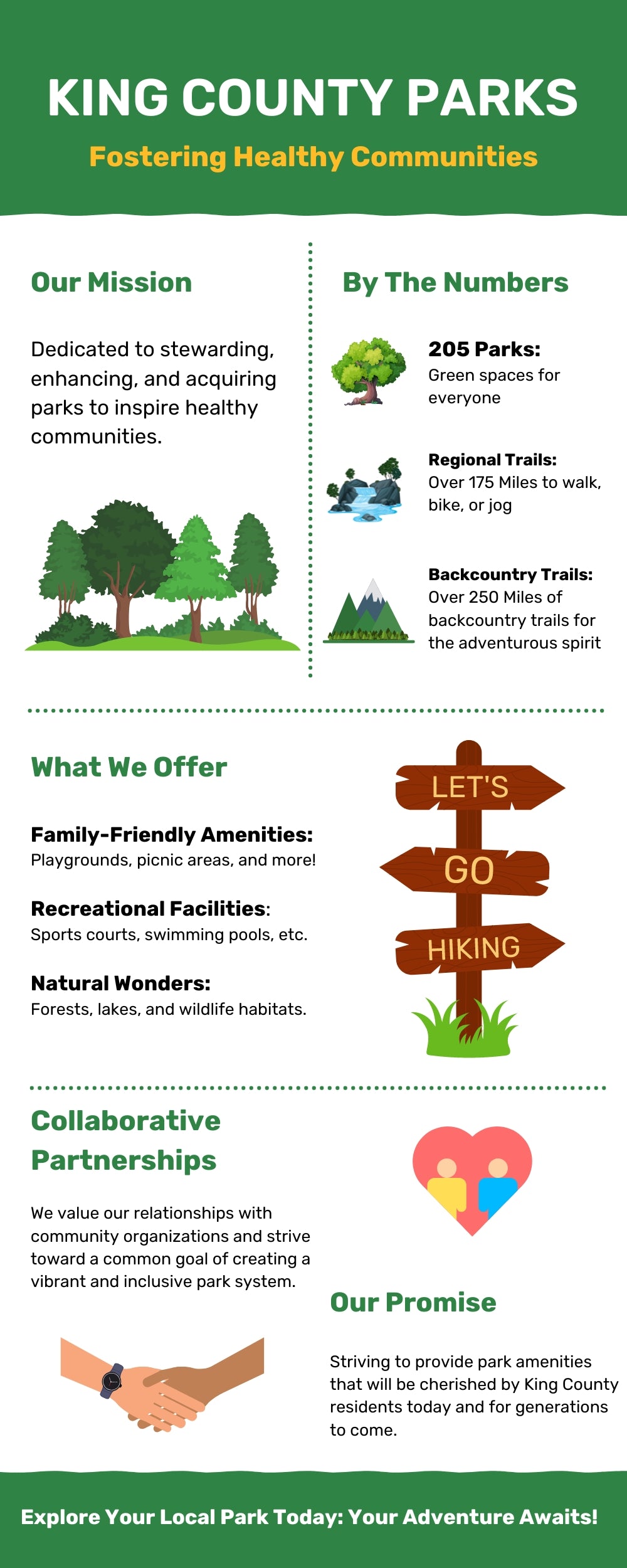 KING COUNTY PARKS

Fostering Healthy Communities

Our Mission

Dedicated to stewarding, enhancing, and acquiring parks to inspire healthy communities.

By The Numbers

205 Parks:
Green spaces for everyone

Regional Trails:
Over 175 Miles to walk, bike, or jog

Backcountry Trails:
Over 250 Miles of backcountry trails for the adventurous spirit

What We Offer

Family-Friendly Amenities:
Playgrounds, picnic areas, and more!

Recreational Facilities:
Sports courts, swimming pools, etc.

Natural Wonders:
Forests, lakes, and wildlife habitats.

LET'S
GO
HIKING

Collaborative Partnerships

We value our relationships with community organizations and strive toward a common goal of creating a vibrant and inclusive park system.

Our Promise

Striving to provide park amenities that will be cherished by King County residents today and for generations to come.

Explore Your Local Park Today: Your Adventure Awaits!